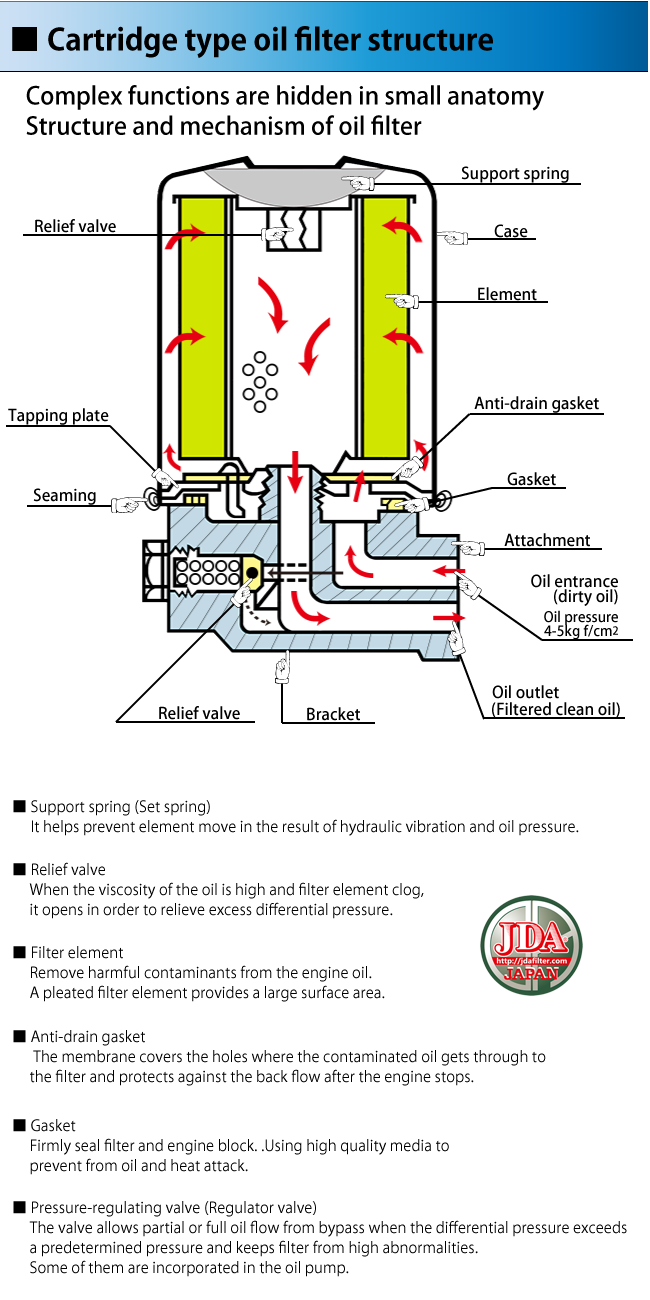 ■ Cartridge type oil filter structure

Complex functions are hidden in small anatomy
Structure and mechanism of oil filter

Support spring
Relief valve
Case
Element
Tapping plate
Anti-drain gasket
Seaming
Gasket
Attachment
Oil entrance (dirty oil)
Oil pressure 4-5kg f/cm2
Oil outlet (Filtered clean oil)
Relief valve
Bracket

■ Support spring (Set spring)
It helps prevent element move in the result of hydraulic vibration and oil pressure.

■ Relief valve
When the viscosity of the oil is high and filter element clog, it opens in order to relieve excess differential pressure.

■ Filter element
Remove harmful contaminants from the engine oil.
A pleated filter element provides a large surface area.

JDA http://jdafilter.com JAPAN

■ Anti-drain gasket
The membrane covers the holes where the contaminated oil gets through to the filter and protects against the back flow after the engine stops.

■ Gasket
Firmly seal filter and engine block. .Using high quality media to prevent from oil and heat attack.

■ Pressure-regulating valve (Regulator valve)
The valve allows partial or full oil flow from bypass when the differential pressure exceeds a predetermined pressure and keeps filter from high abnormalities.
Some of them are incorporated in the oil pump.